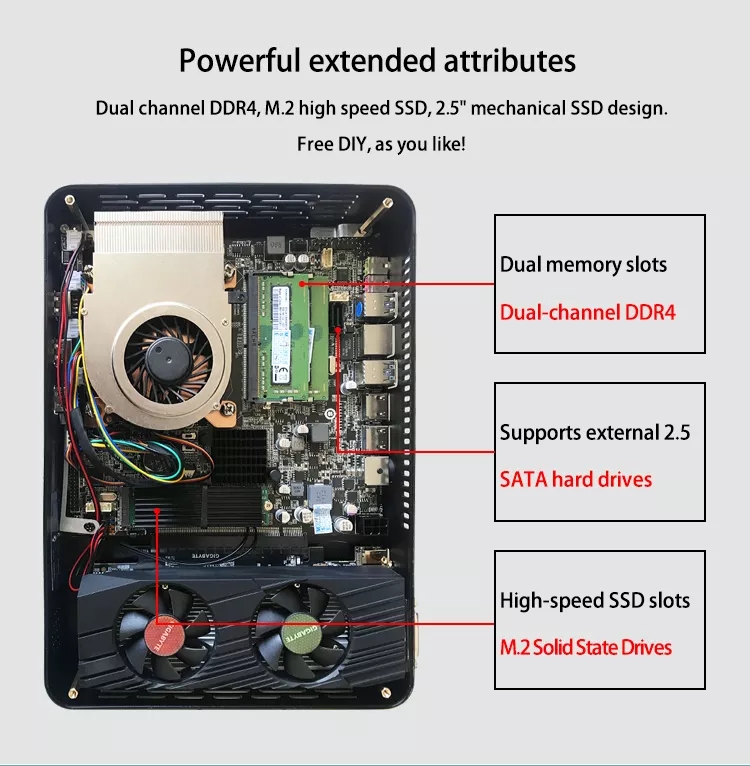 Powerful extended attributes

Dual channel DDR4, M.2 high speed SSD, 2.5" mechanical SSD design.

Free DIY, as you like!

Dual memory slots
Dual-channel DDR4

Supports external 2.5
SATA hard drives

High-speed SSD slots
M.2 Solid State Drives

GIGABYTE

GIGABYTE

GIGABYTE